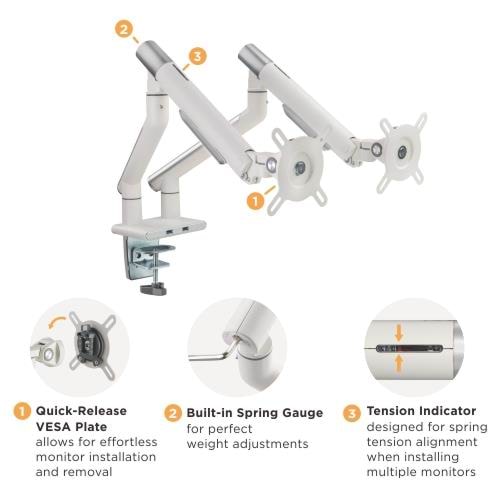 2

3

1

1 Quick-Release VESA Plate
allows for effortless monitor installation and removal

2 Built-in Spring Gauge
for perfect weight adjustments

3 Tension Indicator
designed for spring tension alignment when installing multiple monitors